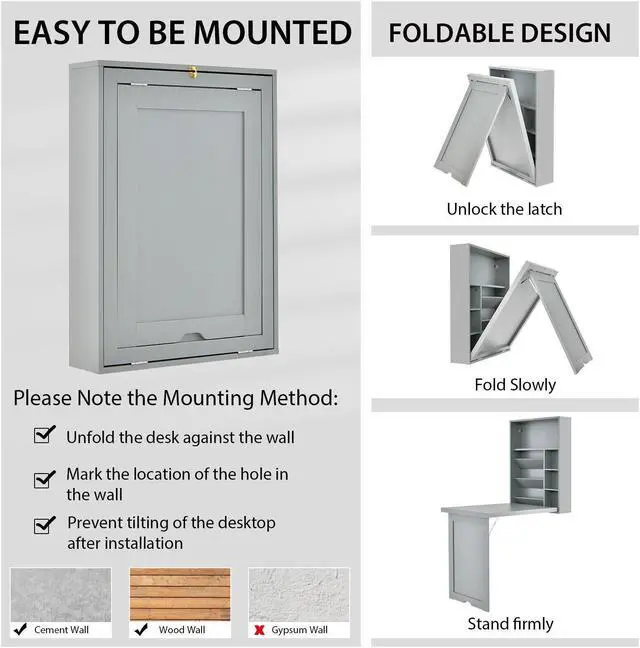 EASY TO BE MOUNTED

Please Note the Mounting Method:

Unfold the desk against the wall

Mark the location of the hole in the wall

Prevent tilting of the desktop after installation

Cement Wall

Wood Wall

Gypsum Wall

FOLDABLE DESIGN

Unlock the latch

Fold Slowly

Stand firmly