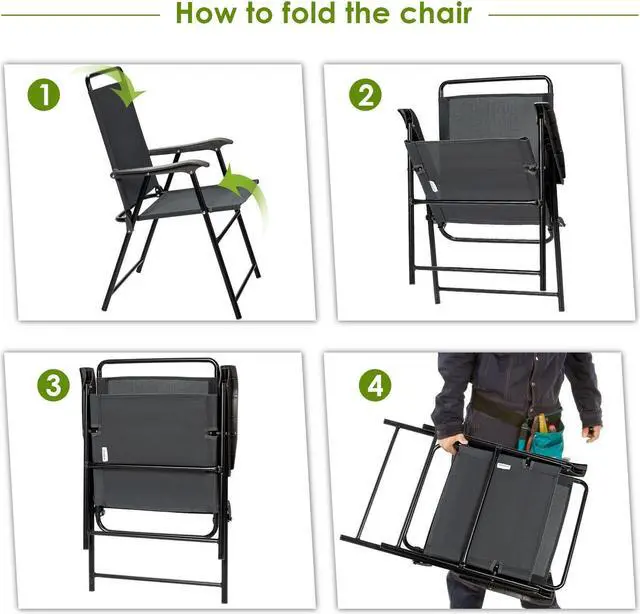 How to fold the chair

1

2

3

4