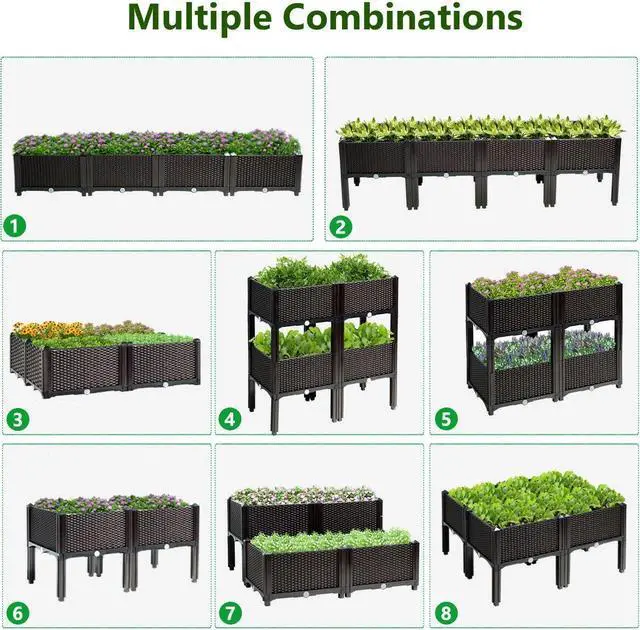 Multiple Combinations

1

2

3

4

5

6

7

8