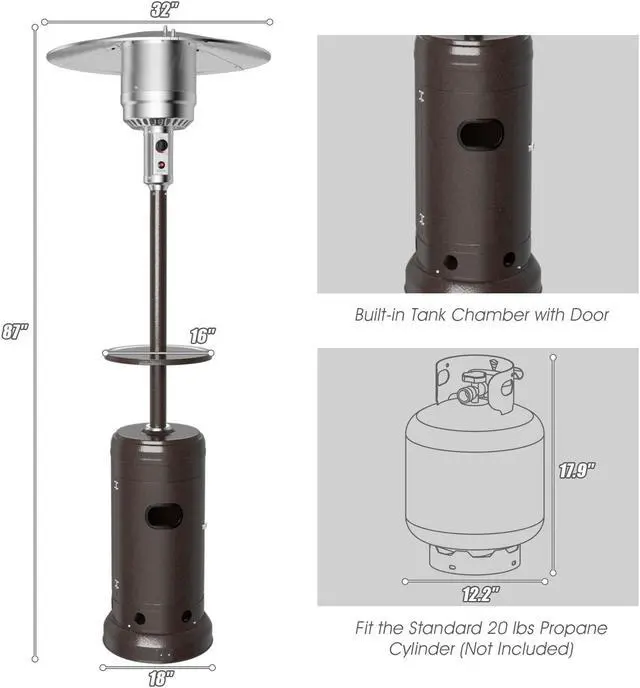 32"

87"

16"

18"

Built-in Tank Chamber with Door

17.9"

12.2"

Fit the Standard 20 lbs Propane Cylinder (Not Included)