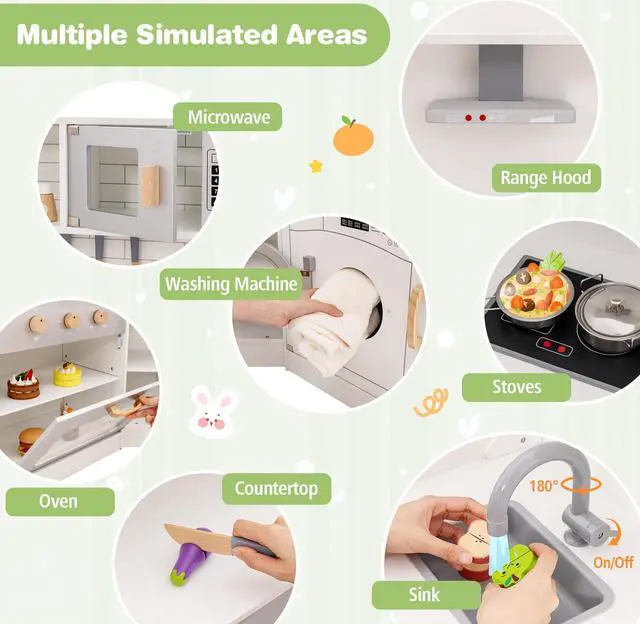 Multiple Simulated Areas

Microwave

Range Hood

Washing Machine

Stoves

Oven

Countertop

180°

On/Off

Sink