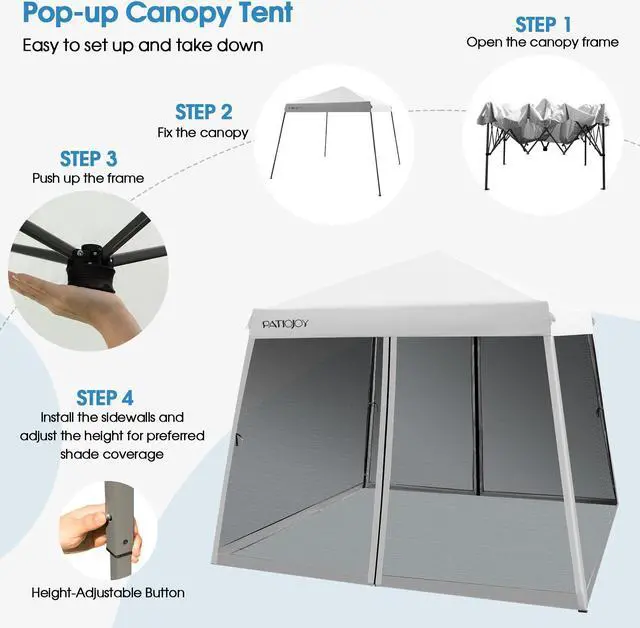 Pop-up Canopy Tent
Easy to set up and take down

STEP 1
Open the canopy frame

STEP 2
Fix the canopy

STEP 3
Push up the frame

PATIOJOY

STEP 4
Install the sidewalls and adjust the height for preferred shade coverage

Height-Adjustable Button