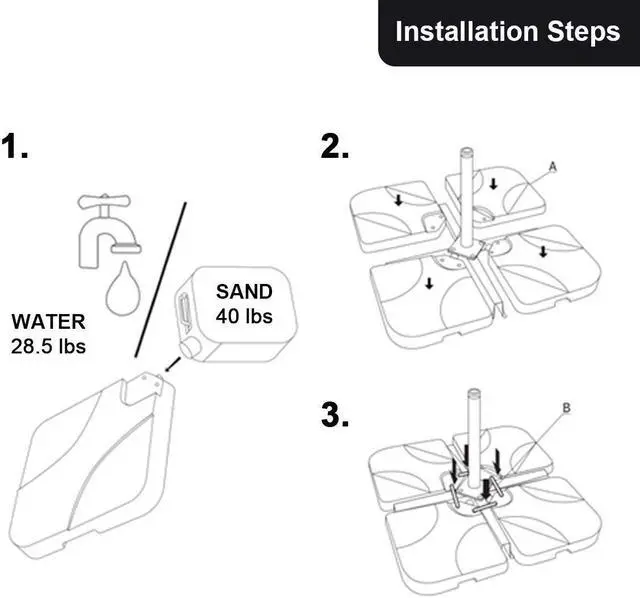 Installation Steps

1.

WATER
28.5 lbs

SAND
40 lbs

2.

A

3.

B