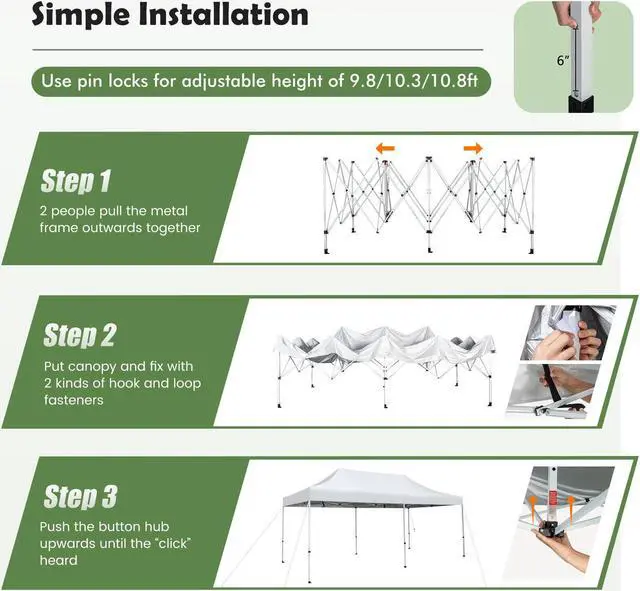 Simple Installation

Use pin locks for adjustable height of 9.8/10.3/10.8ft

6"

Step 1

2 people pull the metal frame outwards together

Step 2

Put canopy and fix with 2 kinds of hook and loop fasteners

Step 3

Push the button hub upwards until the "click" heard