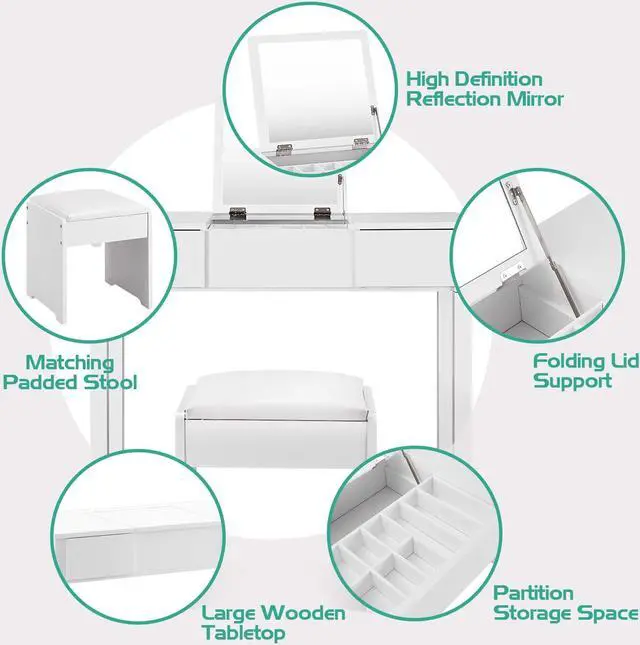 High Definition
Reflection Mirror

Matching
Padded Stool

Folding Lid
Support

Large Wooden
Tabletop

Partition
Storage Space