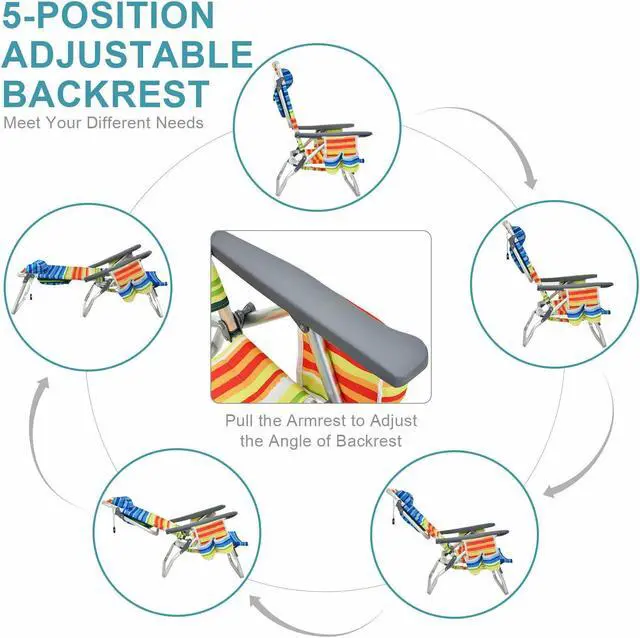 5-POSITION ADJUSTABLE BACKREST

Meet Your Different Needs

Pull the Armrest to Adjust the Angle of Backrest