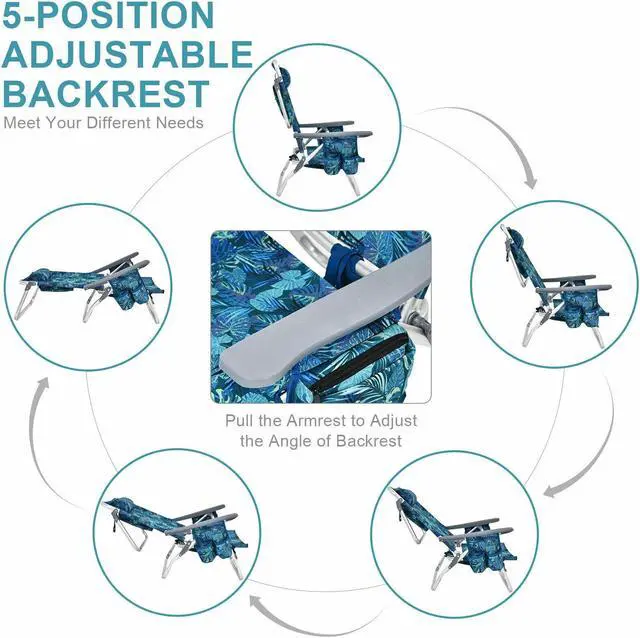 5-POSITION ADJUSTABLE BACKREST

Meet Your Different Needs

Pull the Armrest to Adjust the Angle of Backrest