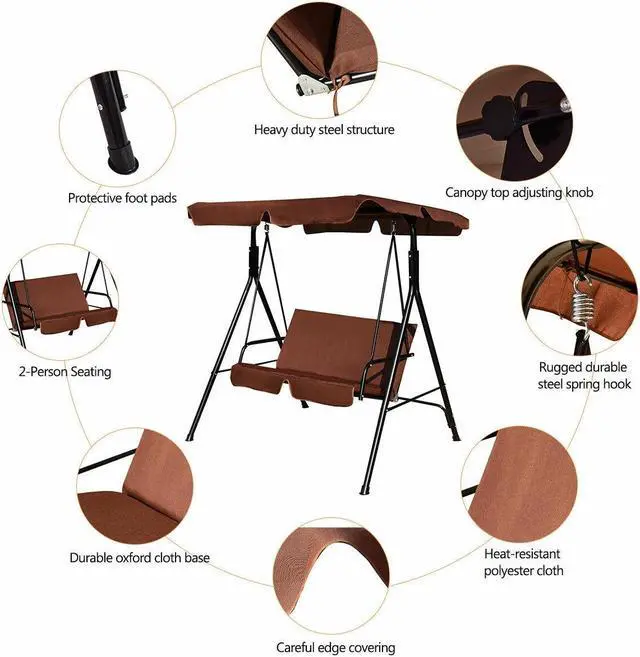 Heavy duty steel structure

Protective foot pads

Canopy top adjusting knob

2-Person Seating

Rugged durable steel spring hook

Durable oxford cloth base

Heat-resistant polyester cloth

Careful edge covering