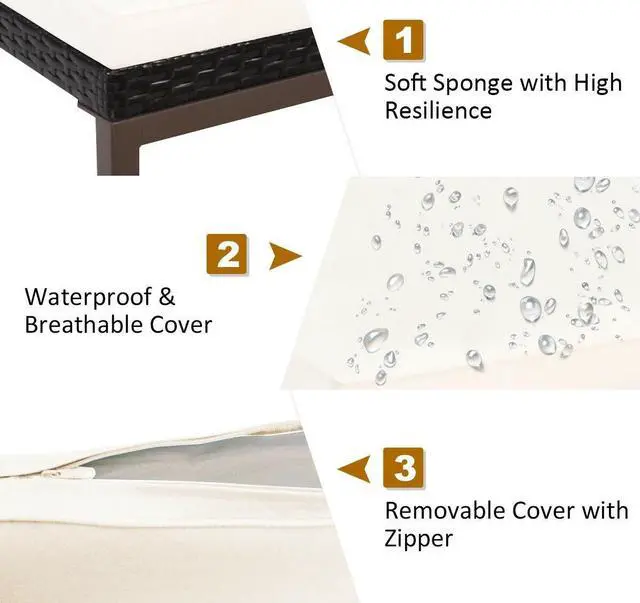 1
Soft Sponge with High Resilience

2
Waterproof & Breathable Cover

3
Removable Cover with Zipper