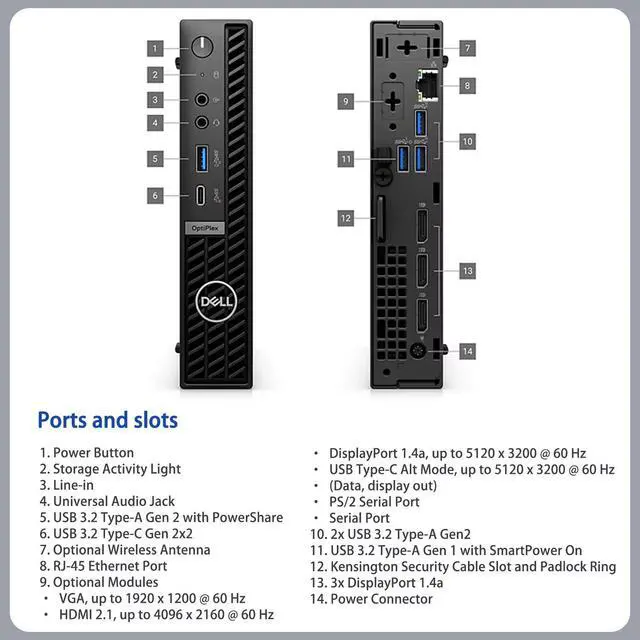 1
2
3
4
5
6
OptiPlex
DELL
7
8
9
10
11
12
13
14

Ports and slots

1. Power Button
2. Storage Activity Light
3. Line-in
4. Universal Audio Jack
5. USB 3.2 Type-A Gen 2 with PowerShare
6. USB 3.2 Type-C Gen 2x2
7. Optional Wireless Antenna
8. RJ-45 Ethernet Port
9. Optional Modules
• VGA, up to 1920 x 1200 @ 60 Hz
• HDMI 2.1, up to 4096 x 2160 @ 60 Hz
• DisplayPort 1.4a, up to 5120 x 3200 @ 60 Hz
• USB Type-C Alt Mode, up to 5120 x 3200 @ 60 Hz
• (Data, display out)
• PS/2 Serial Port
• Serial Port
10. 2x USB 3.2 Type-A Gen2
11. USB 3.2 Type-A Gen 1 with SmartPower On
12. Kensington Security Cable Slot and Padlock Ring
13. 3x DisplayPort 1.4a
14. Power Connector