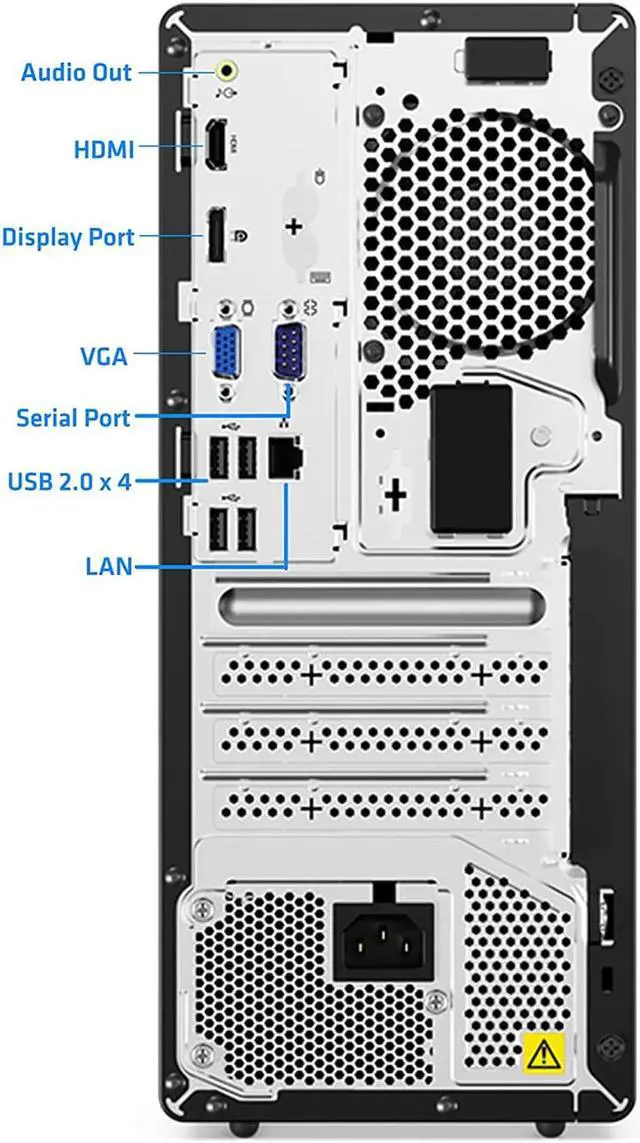 Audio Out

HDMI

Display Port

VGA

Serial Port

USB 2.0 x 4

LAN