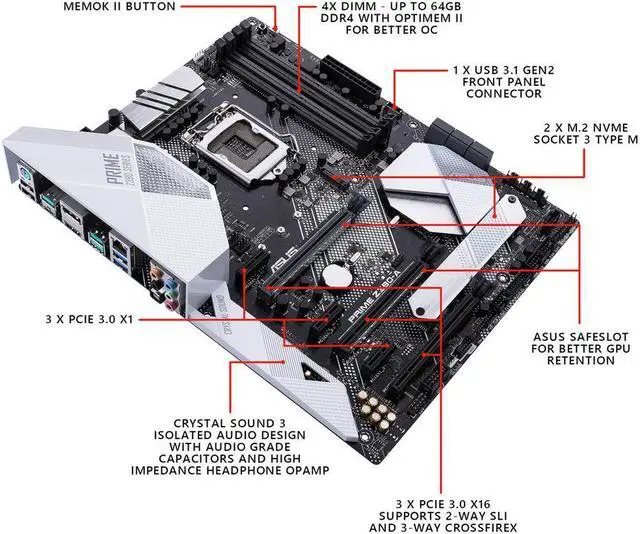 MEMOK II BUTTON

4X DIMM - UP TO 64GB DDR4 WITH OPTIMEM II FOR BETTER OC

1 X USB 3.1 GEN2 FRONT PANEL CONNECTOR

2 X M.2 NVME SOCKET 3 TYPE M

PRIME Z390 SERIES

ASUS

PRIME Z390-A

CRYSTAL SOUND

3 X PCIE 3.0 X1

ASUS SAFESLOT FOR BETTER GPU RETENTION

CRYSTAL SOUND 3 ISOLATED AUDIO DESIGN WITH AUDIO GRADE CAPACITORS AND HIGH IMPEDANCE HEADPHONE OPAMP

3 X PCIE 3.0 X16 SUPPORTS 2-WAY SLI AND 3-WAY CROSSFIREX