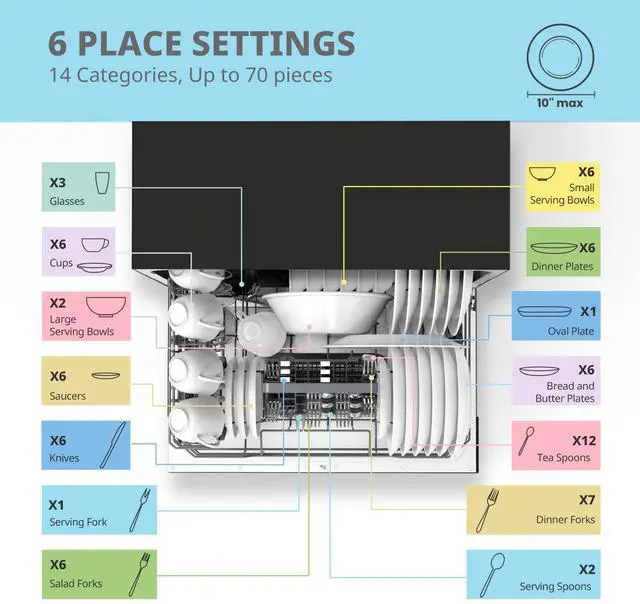 6 PLACE SETTINGS
14 Categories, Up to 70 pieces

10" max

X3
Glasses

X6
Cups

X2
Large Serving Bowls

X6
Saucers

X6
Knives

X1
Serving Fork

X6
Salad Forks

X6
Small Serving Bowls

X6
Dinner Plates

X1
Oval Plate

X6
Bread and Butter Plates

X12
Tea Spoons

X7
Dinner Forks

X2
Serving Spoons