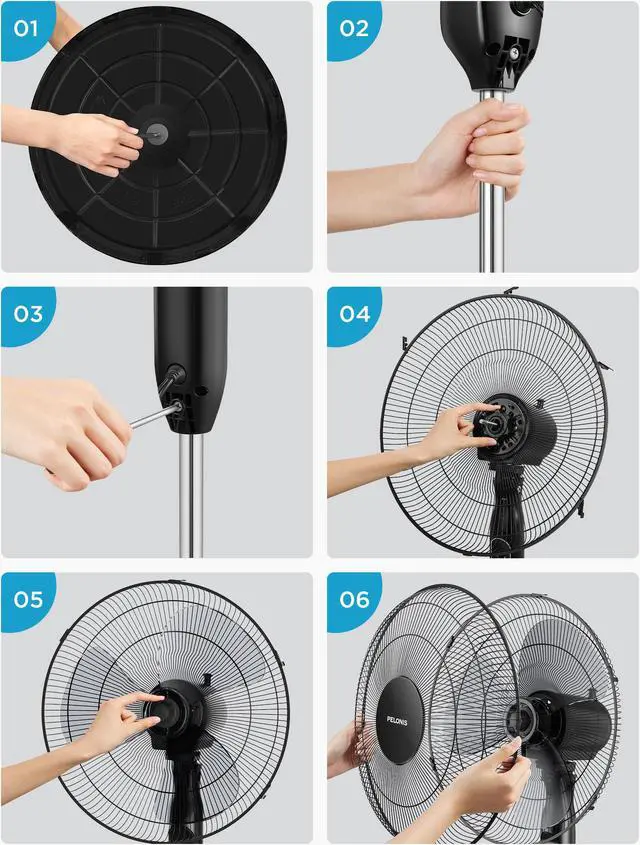 01

02

03

04

05

06

PELONIS