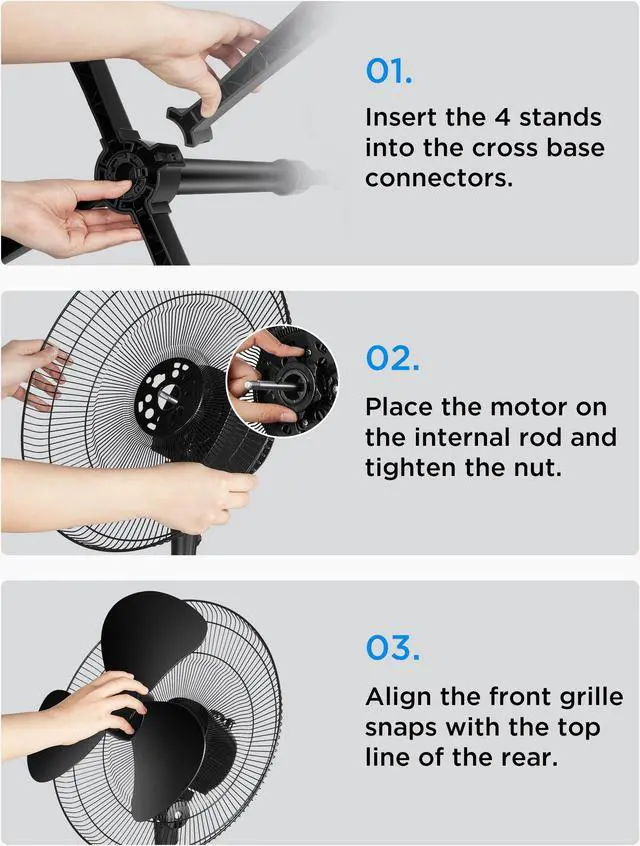 01.

Insert the 4 stands into the cross base connectors.

02.

Place the motor on the internal rod and tighten the nut.

03.

Align the front grille snaps with the top line of the rear.