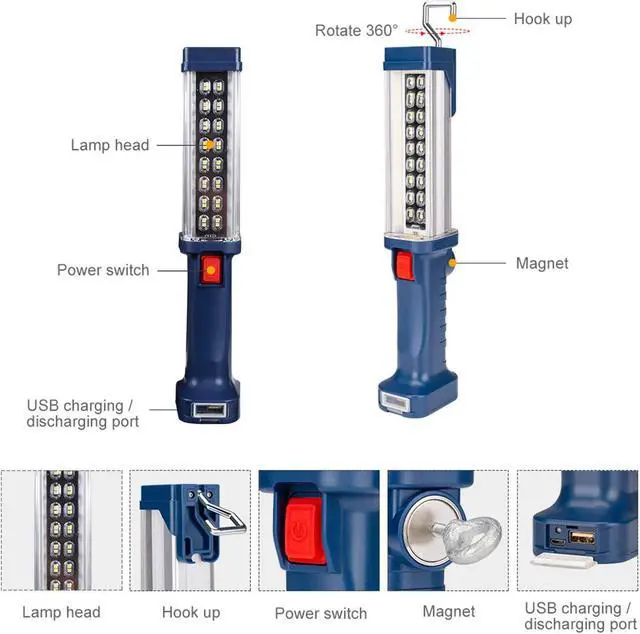 Rotate 360°

Hook up

Lamp head

Power switch

Magnet

USB charging / discharging port

Lamp head

Hook up

Power switch

Magnet

USB charging / discharging port