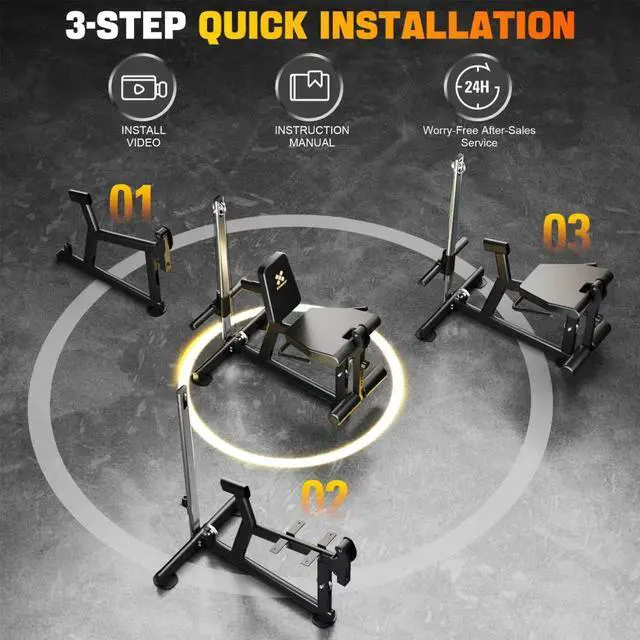 3-STEP QUICK INSTALLATION

INSTALL VIDEO

INSTRUCTION MANUAL

24H

Worry-Free After-Sales Service

01

03

02