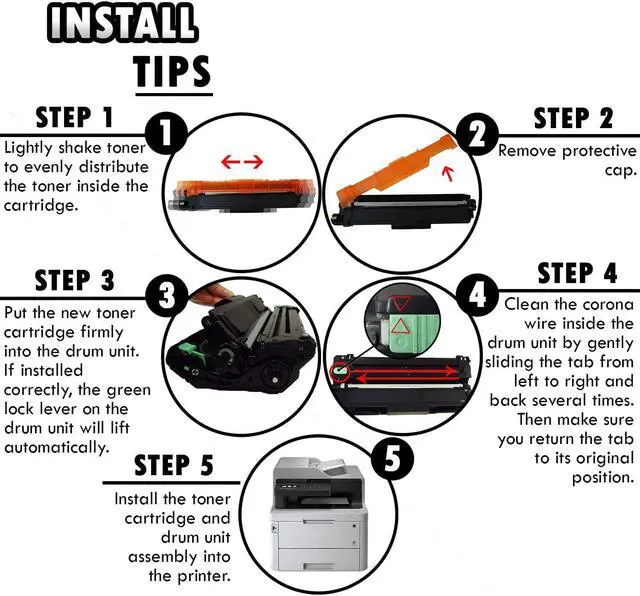 INSTALL
TIPS

STEP 1
1
Lightly shake toner to evenly distribute the toner inside the cartridge.

STEP 2
2
Remove protective cap.

STEP 3
3
Put the new toner cartridge firmly into the drum unit. If installed correctly, the green lock lever on the drum unit will lift automatically.

STEP 4
4
Clean the corona wire inside the drum unit by gently sliding the tab from left to right and back several times. Then make sure you return the tab to its original position.

STEP 5
5
Install the toner cartridge and drum unit assembly into the printer.