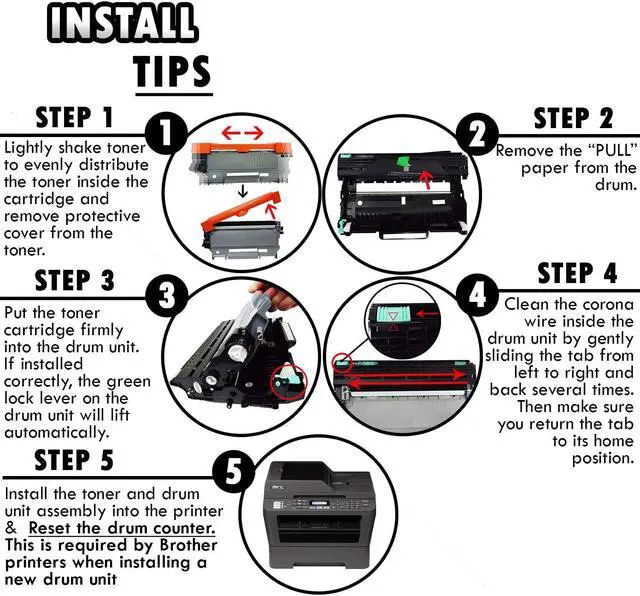 INSTALL
TIPS

STEP 1
1
Lightly shake toner to evenly distribute the toner inside the cartridge and remove protective cover from the toner.

STEP 2
2
Remove the "PULL" paper from the drum.

STEP 3
3
Put the toner cartridge firmly into the drum unit. If installed correctly, the green lock lever on the drum unit will lift automatically.

STEP 4
4
Clean the corona wire inside the drum unit by gently sliding the tab from left to right and back several times. Then make sure you return the tab to its home position.

STEP 5
5
Install the toner and drum unit assembly into the printer & Reset the drum counter. This is required by Brother printers when installing a new drum unit