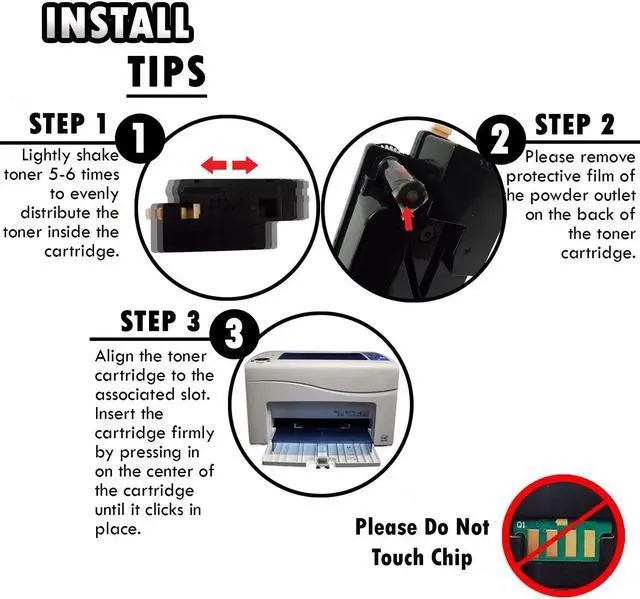 INSTALL TIPS

STEP 1
1
Lightly shake toner 5-6 times to evenly distribute the toner inside the cartridge.

2
STEP 2
Please remove protective film of the powder outlet on the back of the toner cartridge.

STEP 3
3
Align the toner cartridge to the associated slot. Insert the cartridge firmly by pressing in on the center of the cartridge until it clicks in place.

Please Do Not Touch Chip

Q1