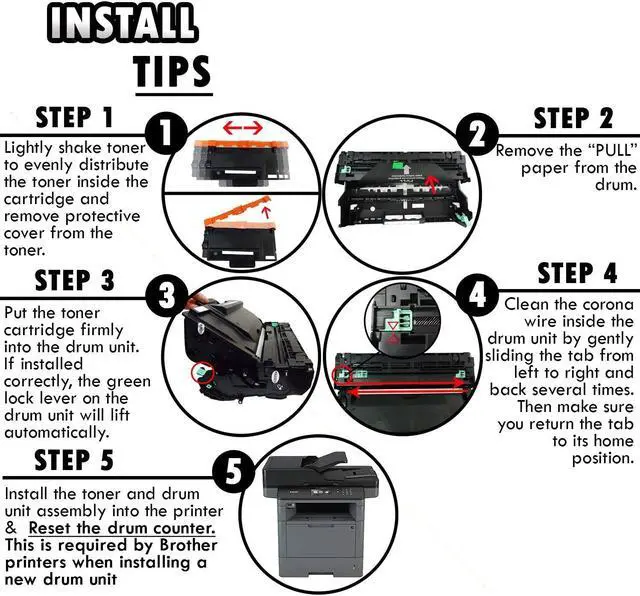 INSTALL TIPS

STEP 1

1

Lightly shake toner to evenly distribute the toner inside the cartridge and remove protective cover from the toner.

STEP 2

2

Remove the "PULL" paper from the drum.

STEP 3

3

Put the toner cartridge firmly into the drum unit. If installed correctly, the green lock lever on the drum unit will lift automatically.

STEP 4

4

Clean the corona wire inside the drum unit by gently sliding the tab from left to right and back several times. Then make sure you return the tab to its home position.

STEP 5

5

Install the toner and drum unit assembly into the printer & Reset the drum counter. This is required by Brother printers when installing a new drum unit