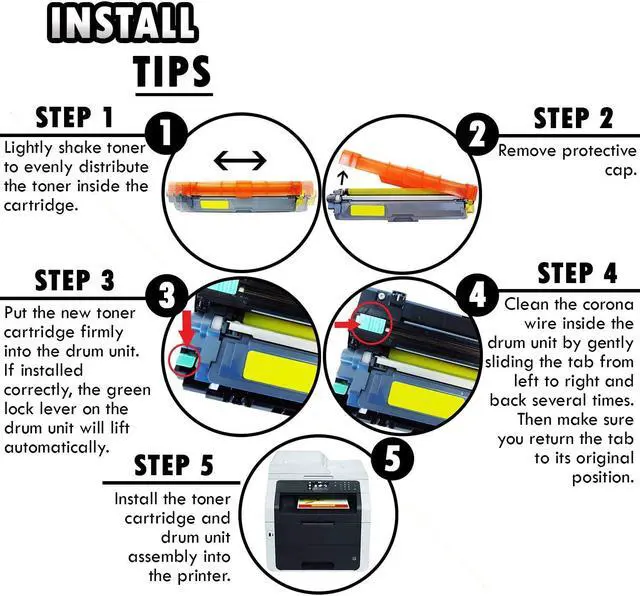 INSTALL TIPS

STEP 1

1

Lightly shake toner to evenly distribute the toner inside the cartridge.

STEP 2

2

Remove protective cap.

STEP 3

3

Put the new toner cartridge firmly into the drum unit. If installed correctly, the green lock lever on the drum unit will lift automatically.

STEP 4

4

Clean the corona wire inside the drum unit by gently sliding the tab from left to right and back several times. Then make sure you return the tab to its original position.

STEP 5

5

Install the toner cartridge and drum unit assembly into the printer.