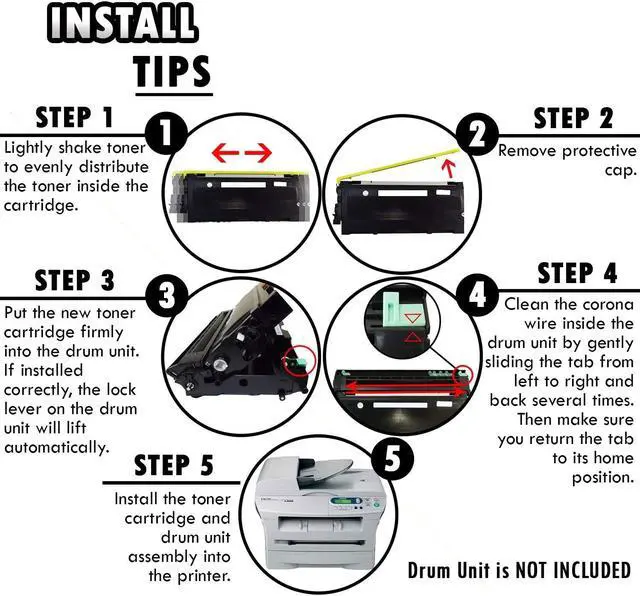 INSTALL TIPS

STEP 1

1

Lightly shake toner to evenly distribute the toner inside the cartridge.

STEP 2

2

Remove protective cap.

STEP 3

3

Put the new toner cartridge firmly into the drum unit. If installed correctly, the lock lever on the drum unit will lift automatically.

STEP 4

4

Clean the corona wire inside the drum unit by gently sliding the tab from left to right and back several times. Then make sure you return the tab to its home position.

STEP 5

5

Install the toner cartridge and drum unit assembly into the printer.

Drum Unit is NOT INCLUDED