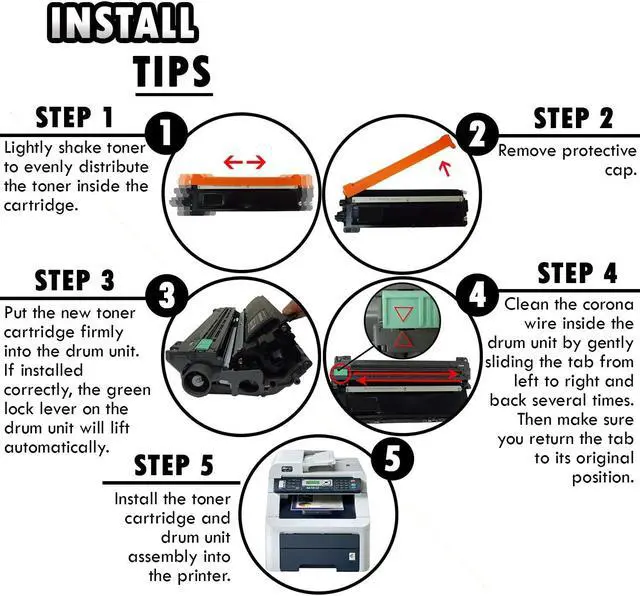 INSTALL
TIPS

STEP 1
1
Lightly shake toner to evenly distribute the toner inside the cartridge.

STEP 2
2
Remove protective cap.

STEP 3
3
Put the new toner cartridge firmly into the drum unit. If installed correctly, the green lock lever on the drum unit will lift automatically.

STEP 4
4
Clean the corona wire inside the drum unit by gently sliding the tab from left to right and back several times. Then make sure you return the tab to its original position.

STEP 5
5
Install the toner cartridge and drum unit assembly into the printer.