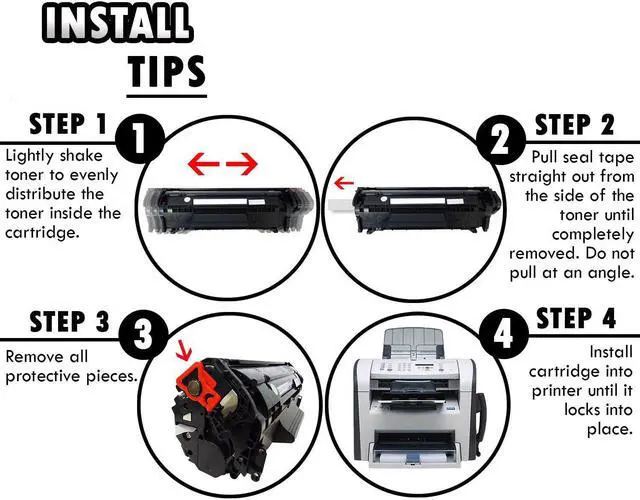 INSTALL
TIPS

STEP 1
1
Lightly shake toner to evenly distribute the toner inside the cartridge.

2
STEP 2
Pull seal tape straight out from the side of the toner until completely removed. Do not pull at an angle.

STEP 3
3
Remove all protective pieces.

4
STEP 4
Install cartridge into printer until it locks into place.