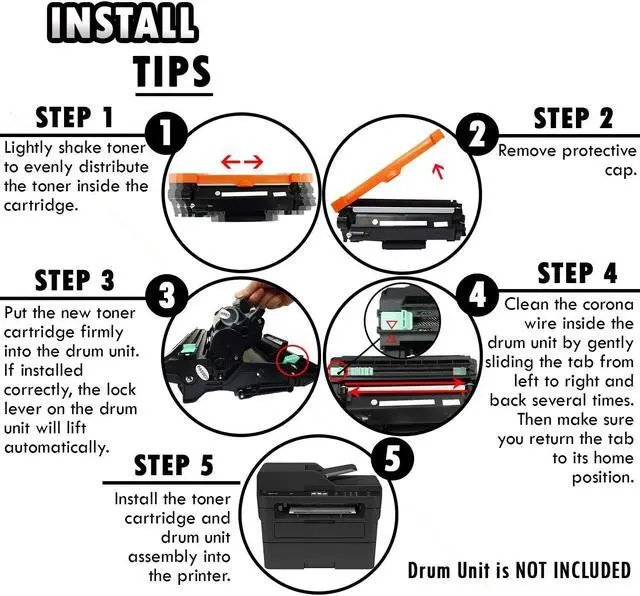 INSTALL TIPS

STEP 1
1
Lightly shake toner to evenly distribute the toner inside the cartridge.

STEP 2
2
Remove protective cap.

STEP 3
3
Put the new toner cartridge firmly into the drum unit. If installed correctly, the lock lever on the drum unit will lift automatically.

STEP 4
4
Clean the corona wire inside the drum unit by gently sliding the tab from left to right and back several times. Then make sure you return the tab to its home position.

STEP 5
5
Install the toner cartridge and drum unit assembly into the printer.

Drum Unit is NOT INCLUDED