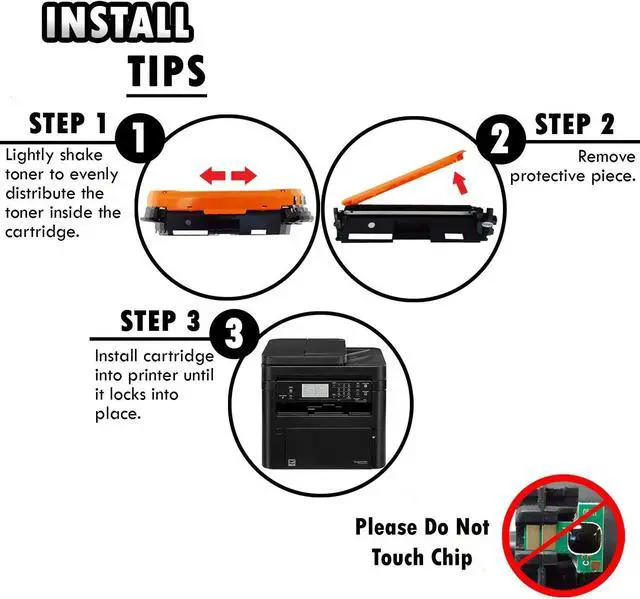 INSTALL
TIPS

STEP 1
1
Lightly shake toner to evenly distribute the toner inside the cartridge.

2
STEP 2
Remove protective piece.

STEP 3
3
Install cartridge into printer until it locks into place.

Please Do Not Touch Chip