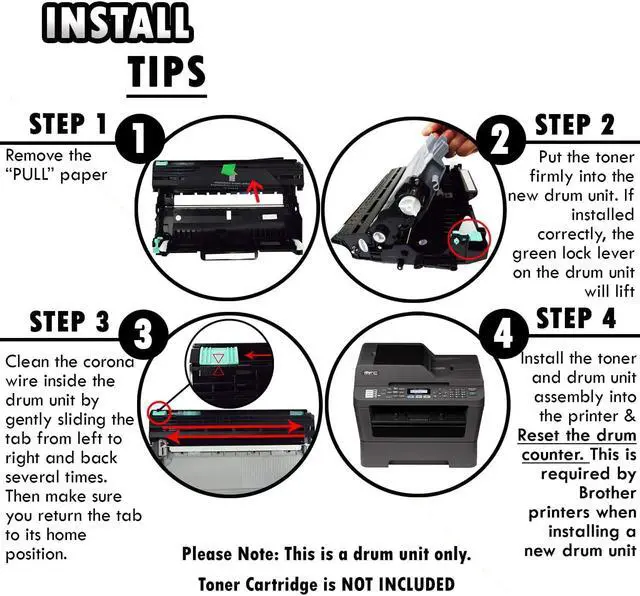 INSTALL TIPS

STEP 1
1
Remove the "PULL" paper

STEP 2
2
Put the toner firmly into the new drum unit. If installed correctly, the green lock lever on the drum unit will lift

STEP 3
3
Clean the corona wire inside the drum unit by gently sliding the tab from left to right and back several times. Then make sure you return the tab to its home position.

STEP 4
4
Install the toner and drum unit assembly into the printer & Reset the drum counter. This is required by Brother printers when installing a new drum unit

Please Note: This is a drum unit only.

Toner Cartridge is NOT INCLUDED