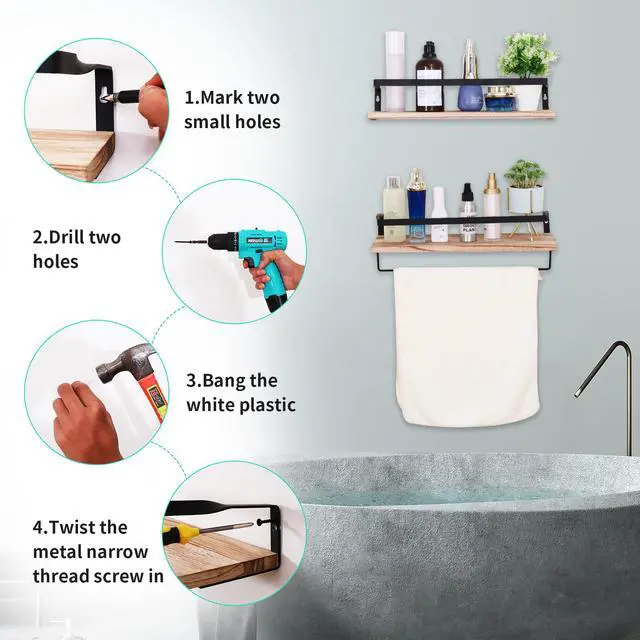 1.Mark two small holes

2.Drill two holes

3.Bang the white plastic

4.Twist the metal narrow thread screw in