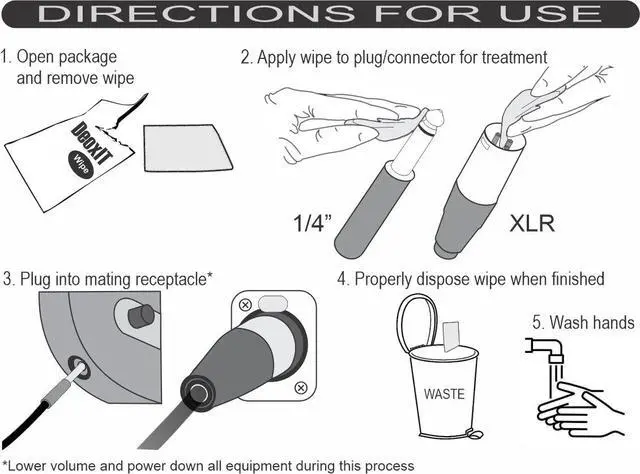 DIRECTIONS FOR USE

1. Open package and remove wipe

DeoxIT

Wipe

2. Apply wipe to plug/connector for treatment

1/4"

XLR

3. Plug into mating receptacle*

4. Properly dispose wipe when finished

WASTE

5. Wash hands

*Lower volume and power down all equipment during this process