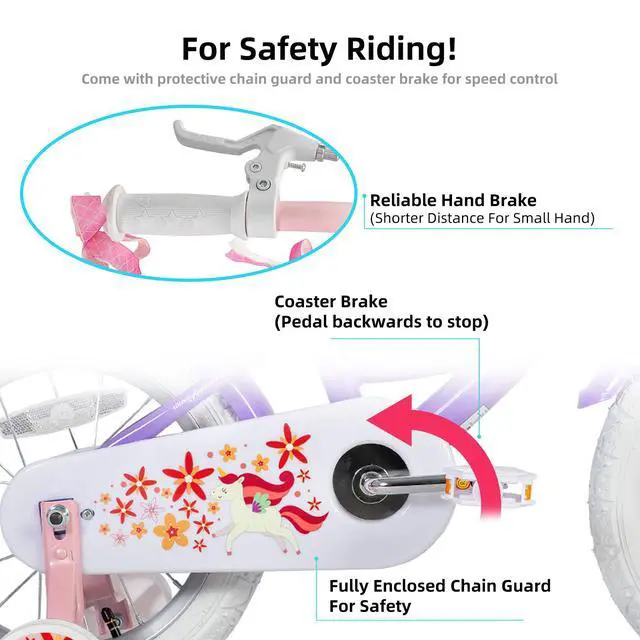 For Safety Riding!

Come with protective chain guard and coaster brake for speed control

Reliable Hand Brake
(Shorter Distance For Small Hand)

Coaster Brake
(Pedal backwards to stop)

Fully Enclosed Chain Guard
For Safety