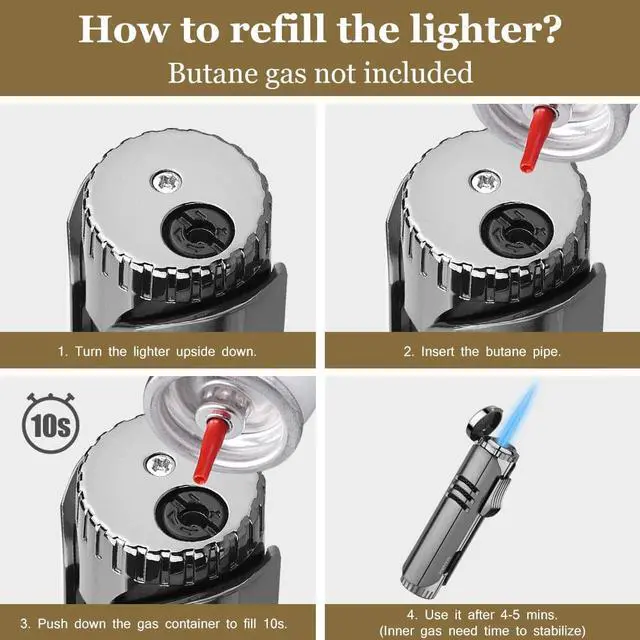 How to refill the lighter?
Butane gas not included

1. Turn the lighter upside down.

2. Insert the butane pipe.

10s

3. Push down the gas container to fill 10s.

4. Use it after 4-5 mins.
(Inner gas need time to stabilize)