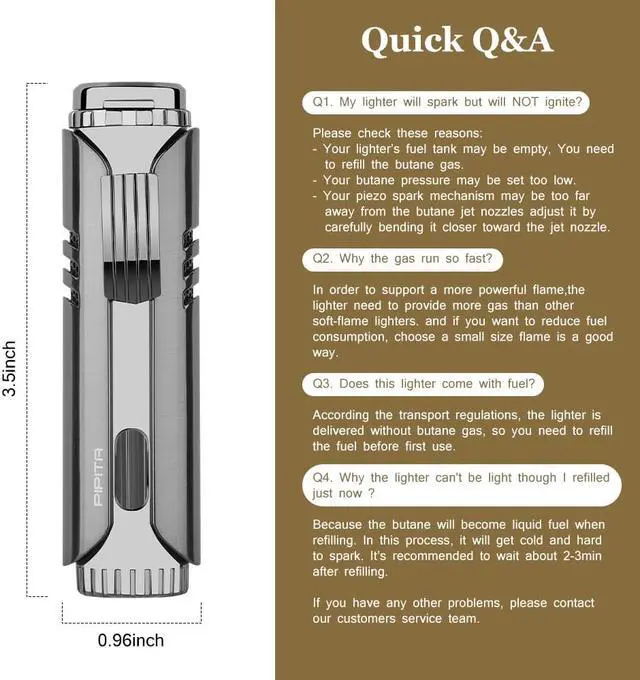 3.5inch

PIPITA

0.96inch

Quick Q&A

Q1. My lighter will spark but will NOT ignite?

Please check these reasons:
- Your lighter's fuel tank may be empty, You need to refill the butane gas.
- Your butane pressure may be set too low.
- Your piezo spark mechanism may be too far away from the butane jet nozzles adjust it by carefully bending it closer toward the jet nozzle.

Q2. Why the gas run so fast?

In order to support a more powerful flame,the lighter need to provide more gas than other soft-flame lighters. and if you want to reduce fuel consumption, choose a small size flame is a good way.

Q3. Does this lighter come with fuel?

According the transport regulations, the lighter is delivered without butane gas, so you need to refill the fuel before first use.

Q4. Why the lighter can't be light though I refilled just now ?

Because the butane will become liquid fuel when refilling. In this process, it will get cold and hard to spark. It's recommended to wait about 2-3min after refilling.

If you have any other problems, please contact our customers service team.