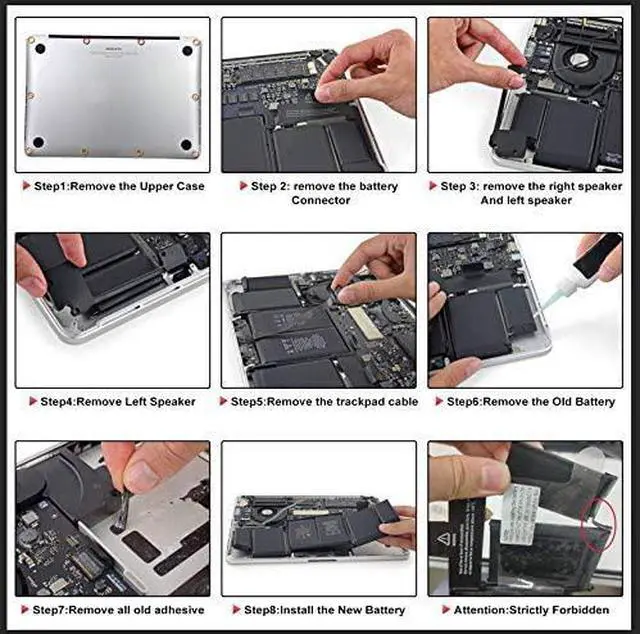 Step1:Remove the Upper Case

Step 2: remove the battery Connector

Step 3: remove the right speaker And left speaker

Step4:Remove Left Speaker

Step5:Remove the trackpad cable

Step6:Remove the Old Battery

Step7:Remove all old adhesive

Step8:Install the New Battery

Attention:Strictly Forbidden