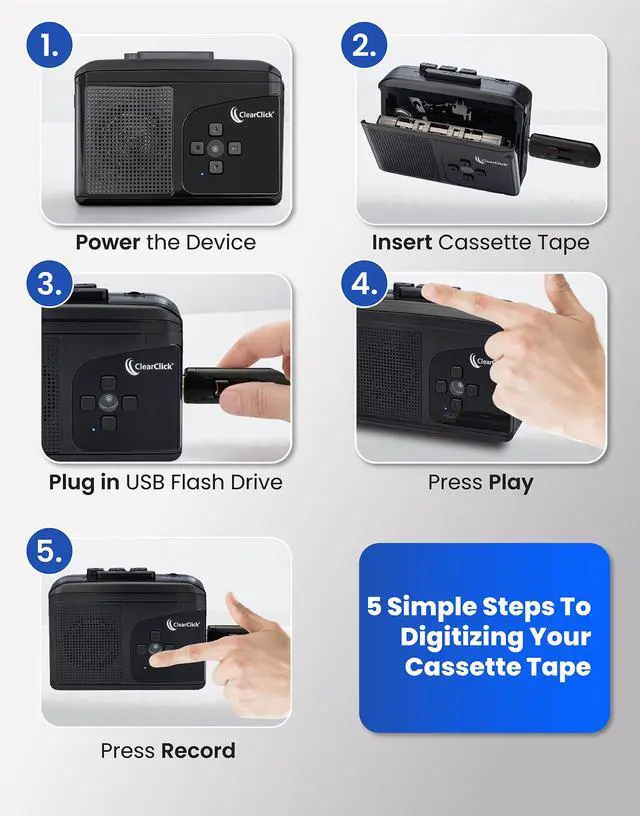 1.

ClearClick

Power the Device

2.

ClearClick

Insert Cassette Tape

3.

ClearClick

Plug in USB Flash Drive

4.

Press Play

5.

ClearClick

Press Record

5 Simple Steps To Digitizing Your Cassette Tape