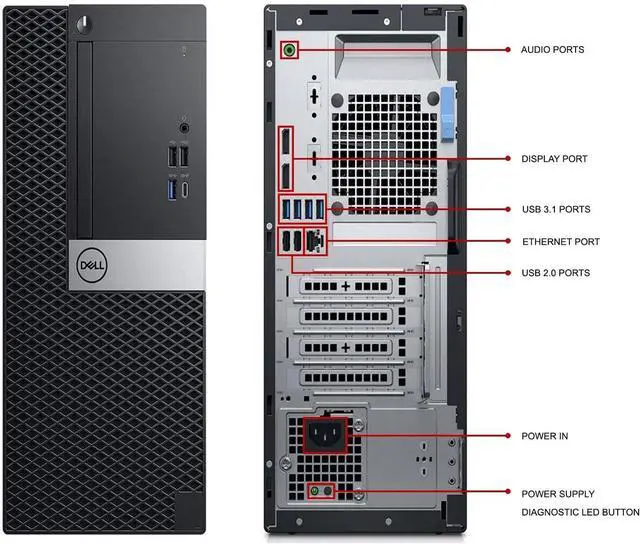 DELL

AUDIO PORTS

DISPLAY PORT

USB 3.1 PORTS

ETHERNET PORT

USB 2.0 PORTS

POWER IN

POWER SUPPLY DIAGNOSTIC LED BUTTON