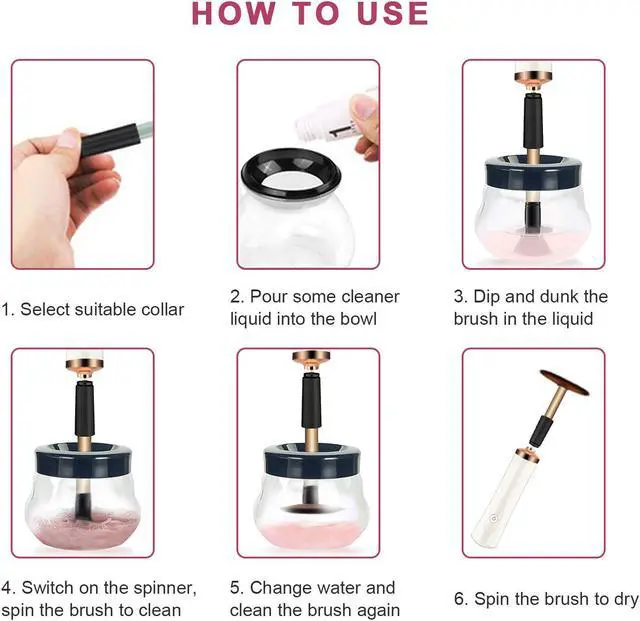 HOW TO USE

1. Select suitable collar

2. Pour some cleaner liquid into the bowl

3. Dip and dunk the brush in the liquid

4. Switch on the spinner, spin the brush to clean

5. Change water and clean the brush again

6. Spin the brush to dry