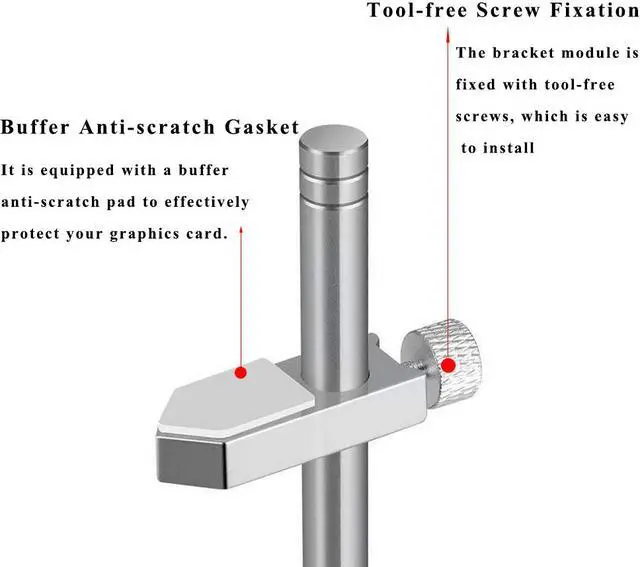 Tool-free Screw Fixation

The bracket module is fixed with tool-free screws, which is easy to install

Buffer Anti-scratch Gasket

It is equipped with a buffer anti-scratch pad to effectively protect your graphics card.