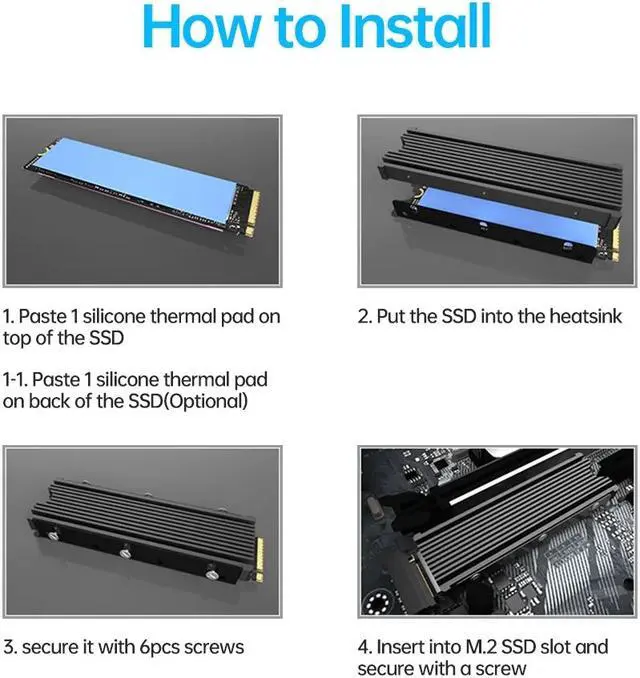 How to Install

1. Paste 1 silicone thermal pad on top of the SSD

1-1. Paste 1 silicone thermal pad on back of the SSD(Optional)

2. Put the SSD into the heatsink

3. secure it with 6pcs screws

4. Insert into M.2 SSD slot and secure with a screw