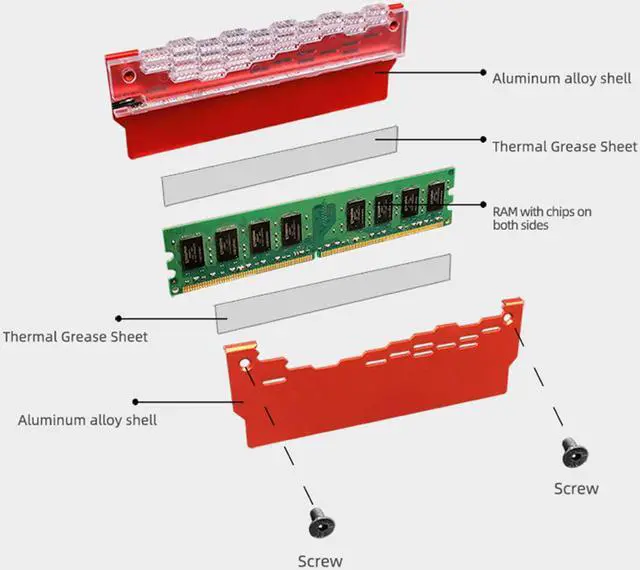 Aluminum alloy shell

Thermal Grease Sheet

RAM with chips on both sides

Thermal Grease Sheet

Aluminum alloy shell

Screw

Screw