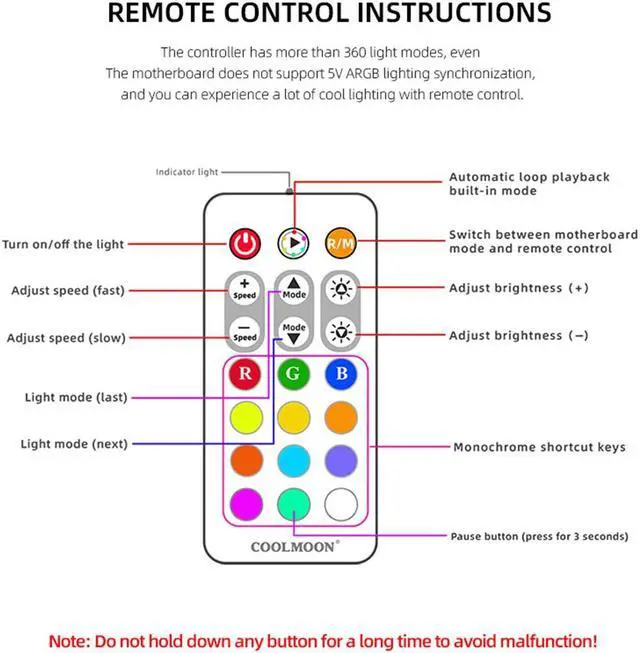 REMOTE CONTROL INSTRUCTIONS

The controller has more than 360 light modes, even The motherboard does not support 5V ARGB lighting synchronization, and you can experience a lot of cool lighting with remote control.

Indicator light

Automatic loop playback built-in mode

Turn on/off the light

R/M

Switch between motherboard mode and remote control

Adjust speed (fast)

+ Speed

Mode

Adjust brightness (+)

Adjust speed (slow)

— Speed

Mode

Adjust brightness (−)

R

G

B

Light mode (last)

Light mode (next)

Monochrome shortcut keys

Pause button (press for 3 seconds)

COOLMOON®

Note: Do not hold down any button for a long time to avoid malfunction!