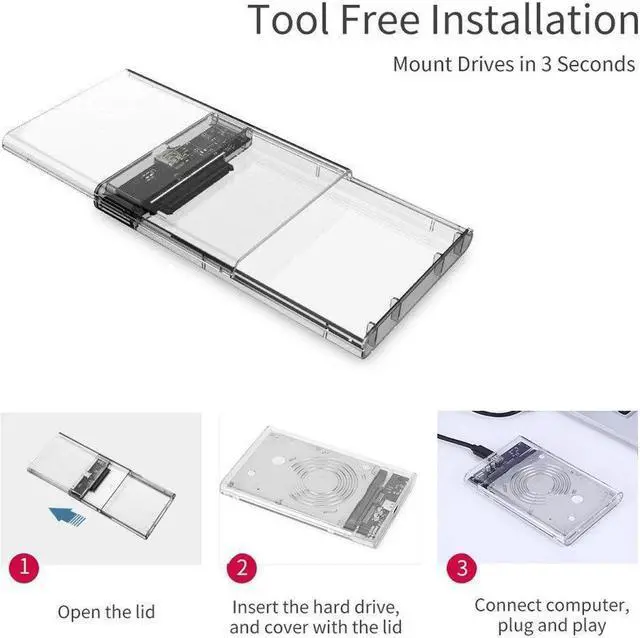 Tool Free Installation

Mount Drives in 3 Seconds

1

Open the lid

2

Insert the hard drive, and cover with the lid

3

Connect computer, plug and play