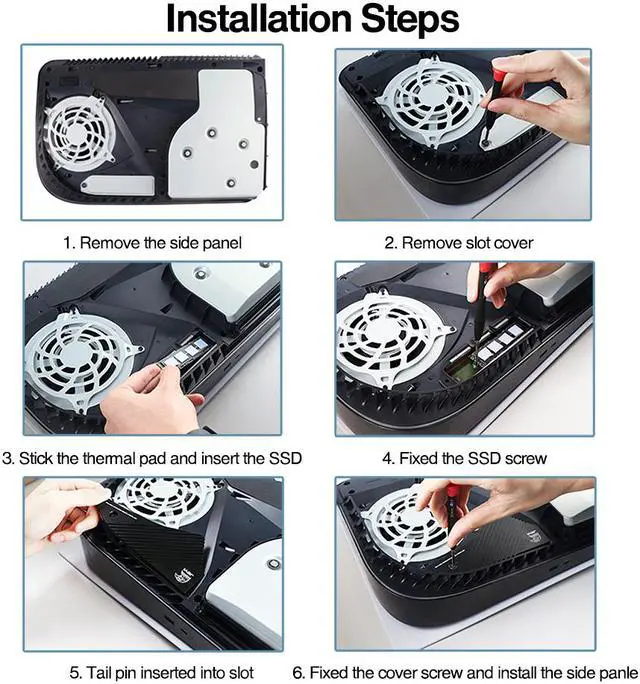 Installation Steps

1. Remove the side panel

2. Remove slot cover

3. Stick the thermal pad and insert the SSD

4. Fixed the SSD screw

5. Tail pin inserted into slot

6. Fixed the cover screw and install the side panle