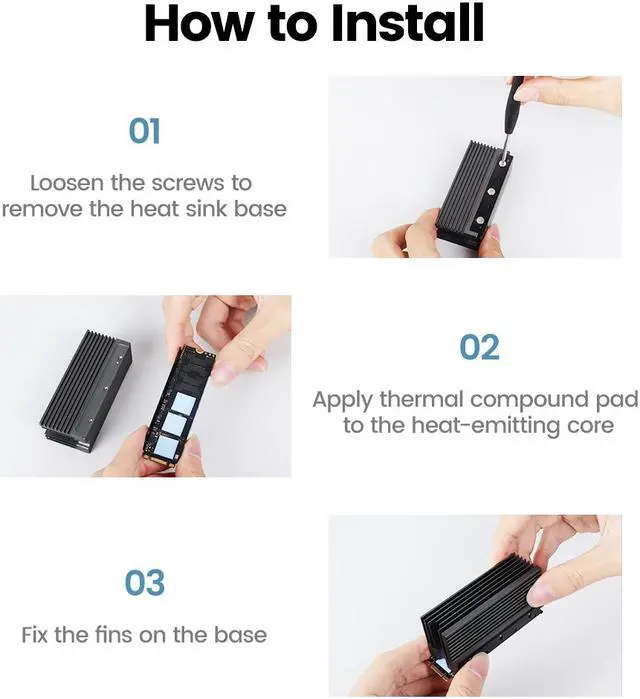 How to Install

01

Loosen the screws to remove the heat sink base

02

Apply thermal compound pad to the heat-emitting core

03

Fix the fins on the base