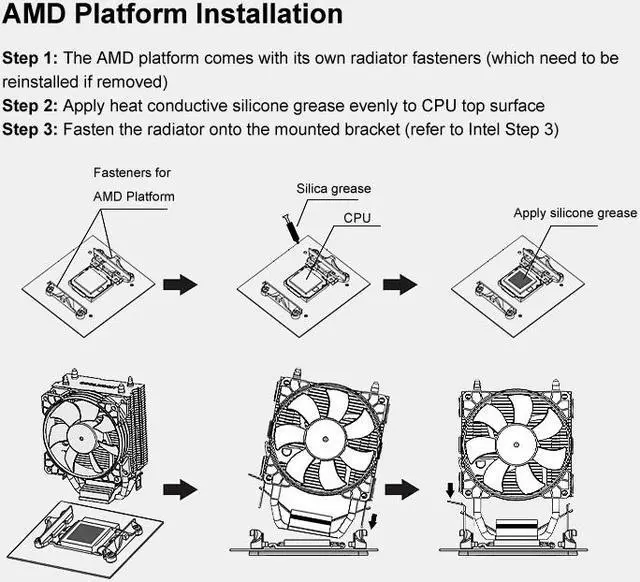 AMD Platform Installation

Step 1: The AMD platform comes with its own radiator fasteners (which need to be reinstalled if removed)
Step 2: Apply heat conductive silicone grease evenly to CPU top surface
Step 3: Fasten the radiator onto the mounted bracket (refer to Intel Step 3)

Fasteners for AMD Platform

Silica grease

CPU

Apply silicone grease