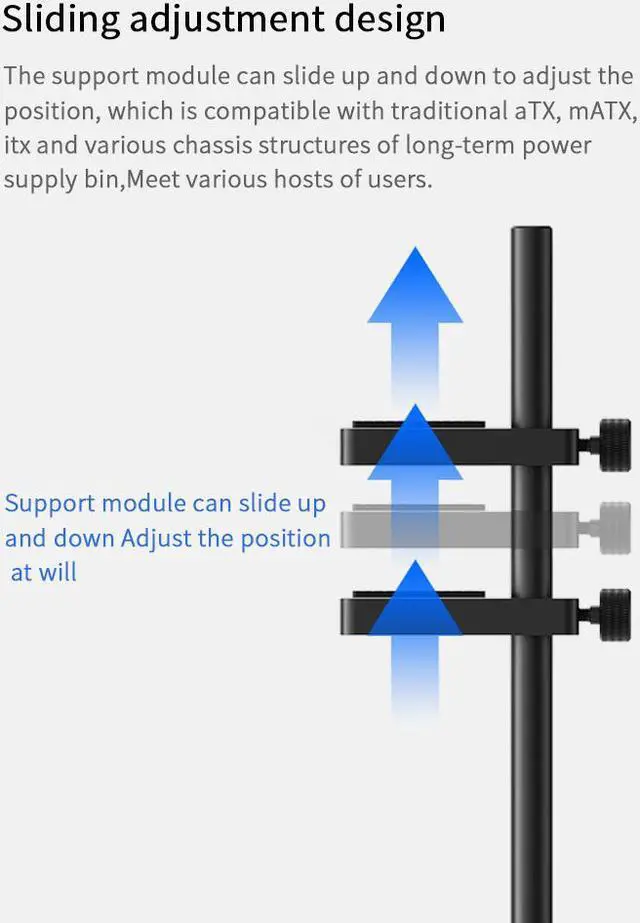 Sliding adjustment design

The support module can slide up and down to adjust the position, which is compatible with traditional aTX, mATX, itx and various chassis structures of long-term power supply bin,Meet various hosts of users.

Support module can slide up and down Adjust the position at will